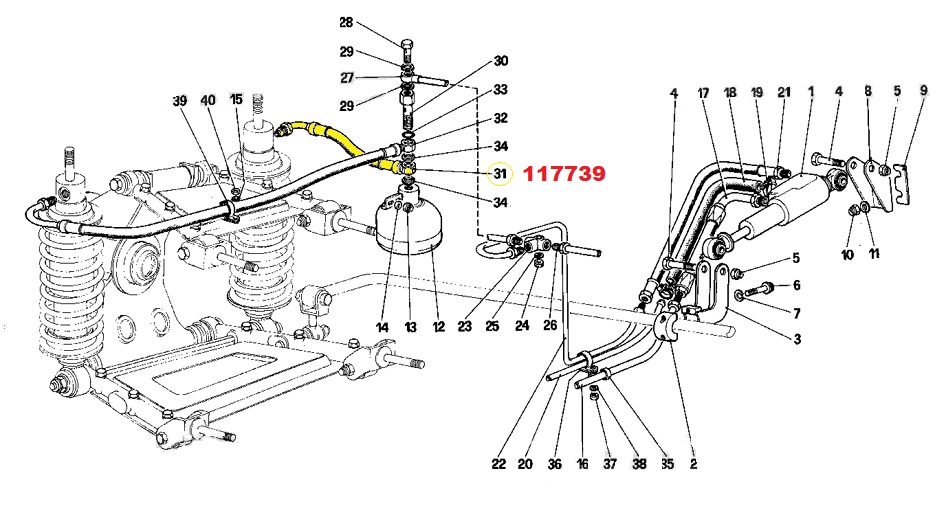 28
29
27
29
30
33
32
34
31
117739
34
39
40
15
14
13
12
23
25
24
26
4
17
18
19
21
1
4
8
5
9
10
11
5
6
7
3
22
20
36
16
37
38
35
2