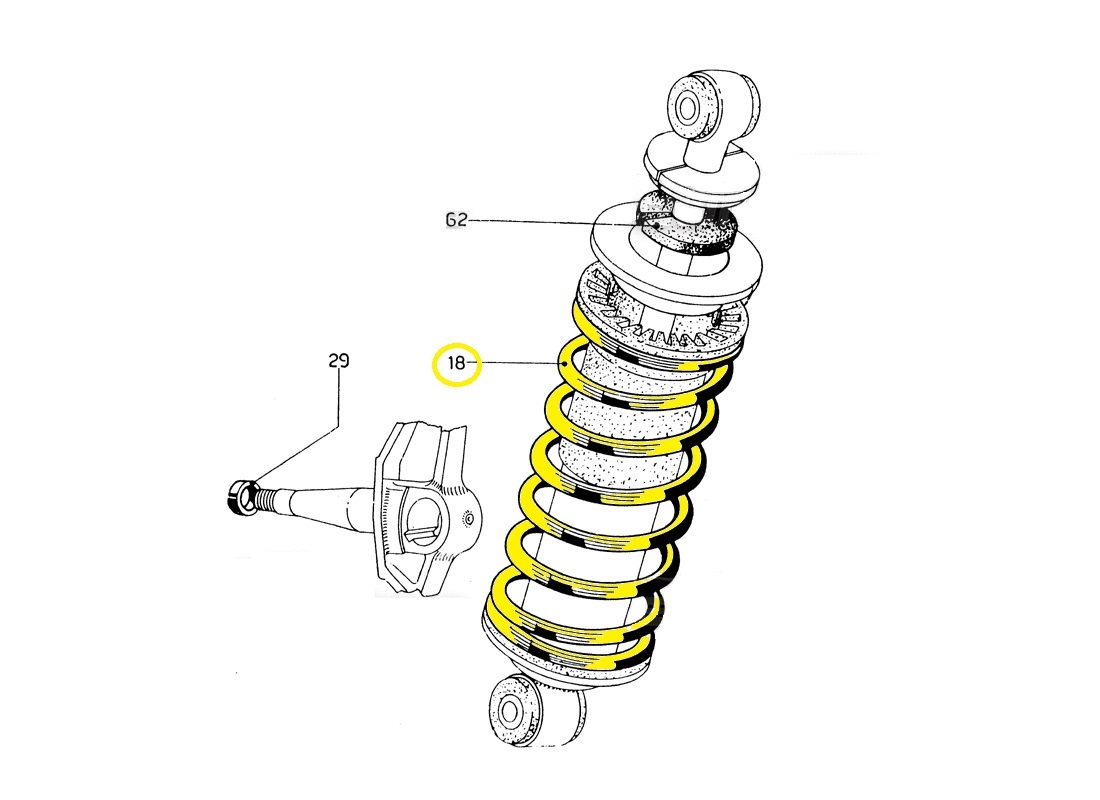 62

18

29