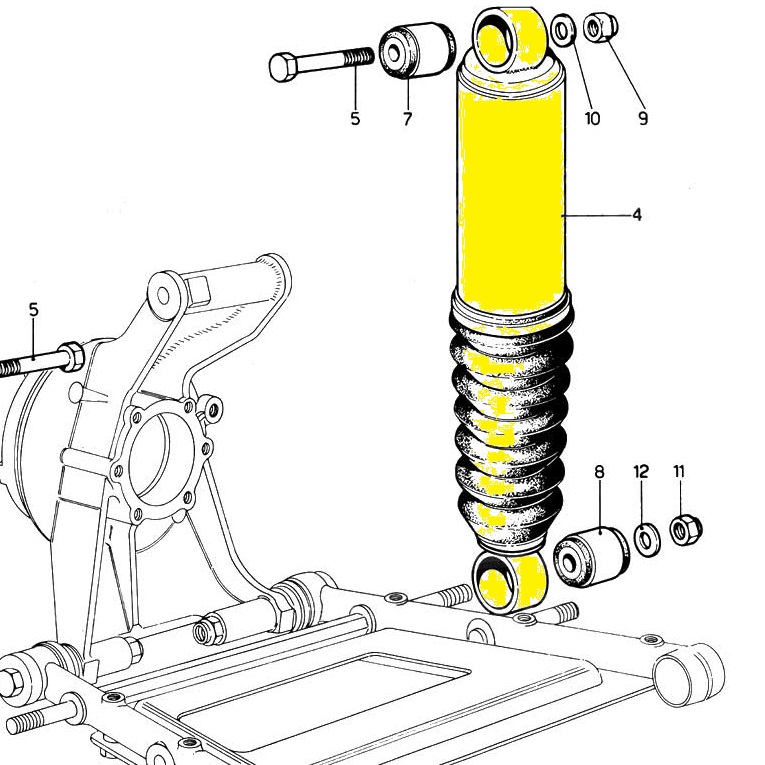 5
7
10
9
4
5
8
12
11