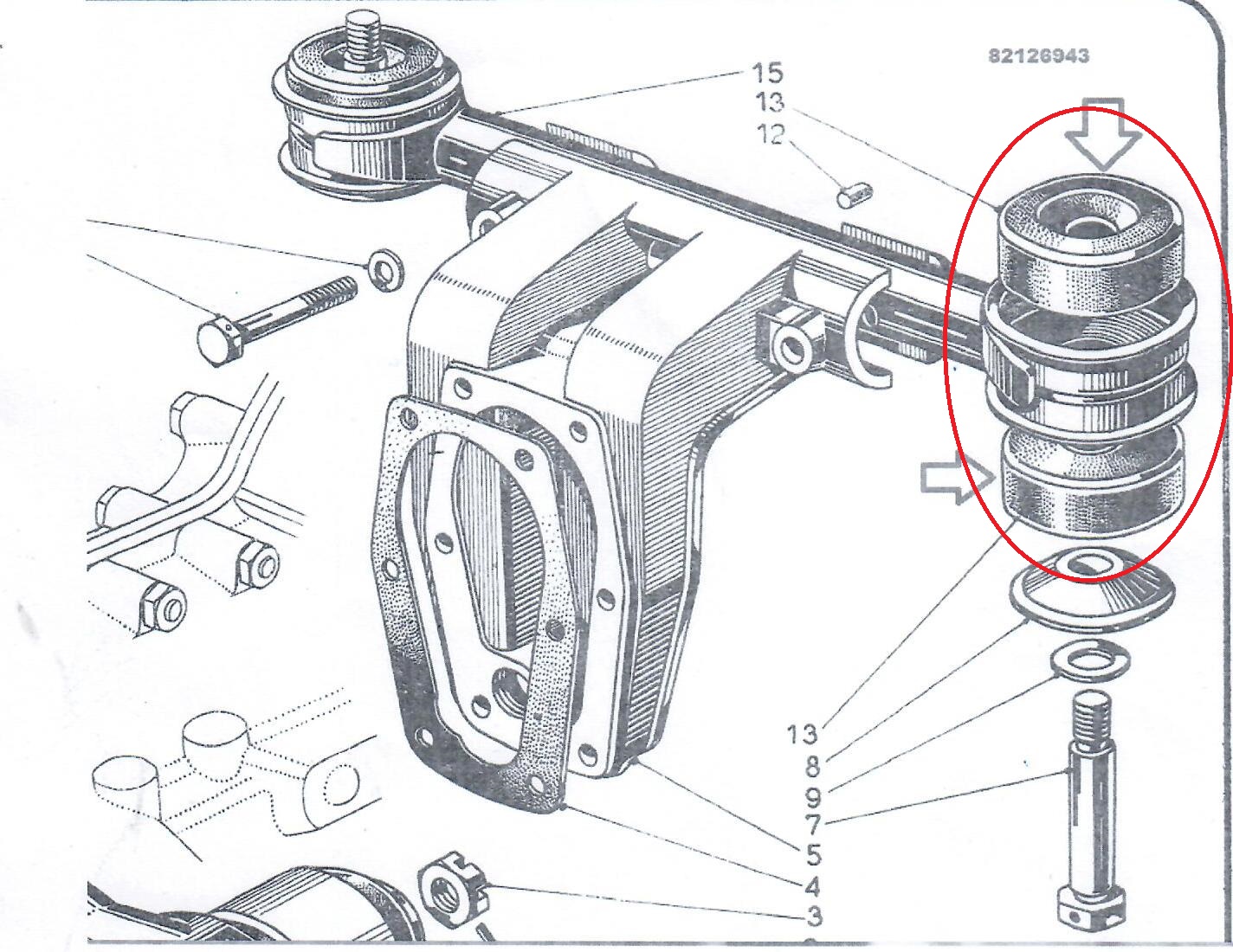 82126943

15
13
12

13
8
9
7
5
4
3